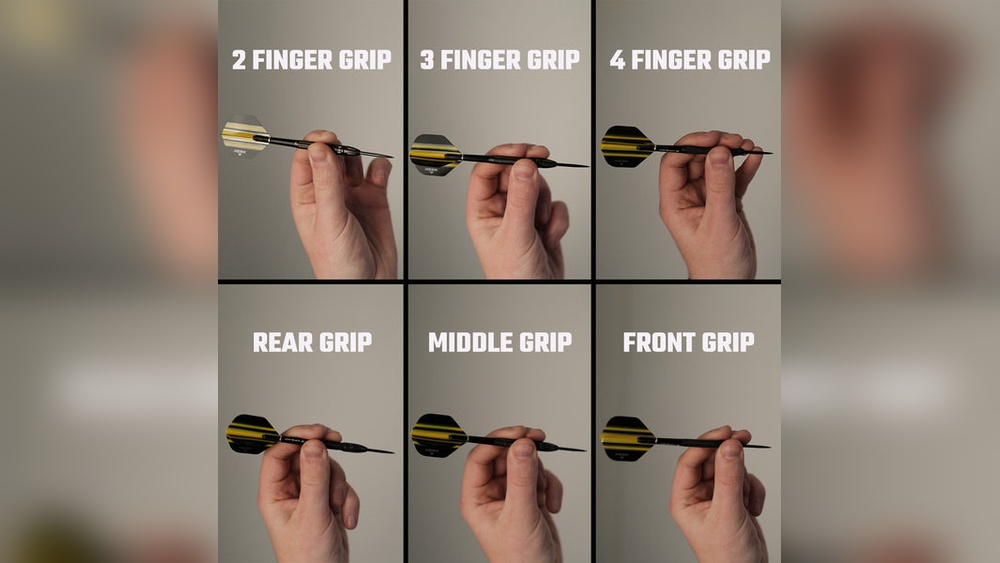 2 FINGER GRIP

3 FINGER GRIP

4 FINGER GRIP

REAR GRIP

MIDDLE GRIP

FRONT GRIP